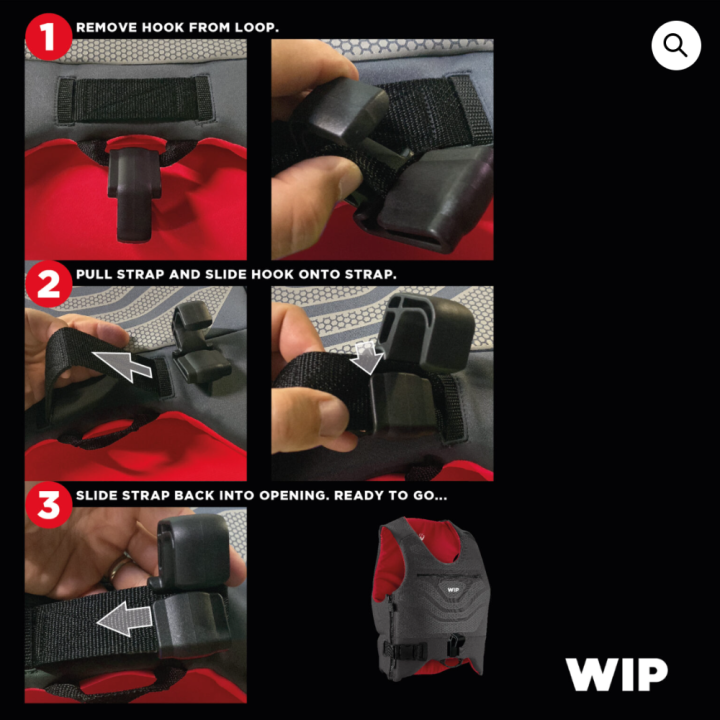 1 REMOVE HOOK FROM LOOP.

2 PULL STRAP AND SLIDE HOOK ONTO STRAP.

3 SLIDE STRAP BACK INTO OPENING. READY TO GO...

WIP

WIP